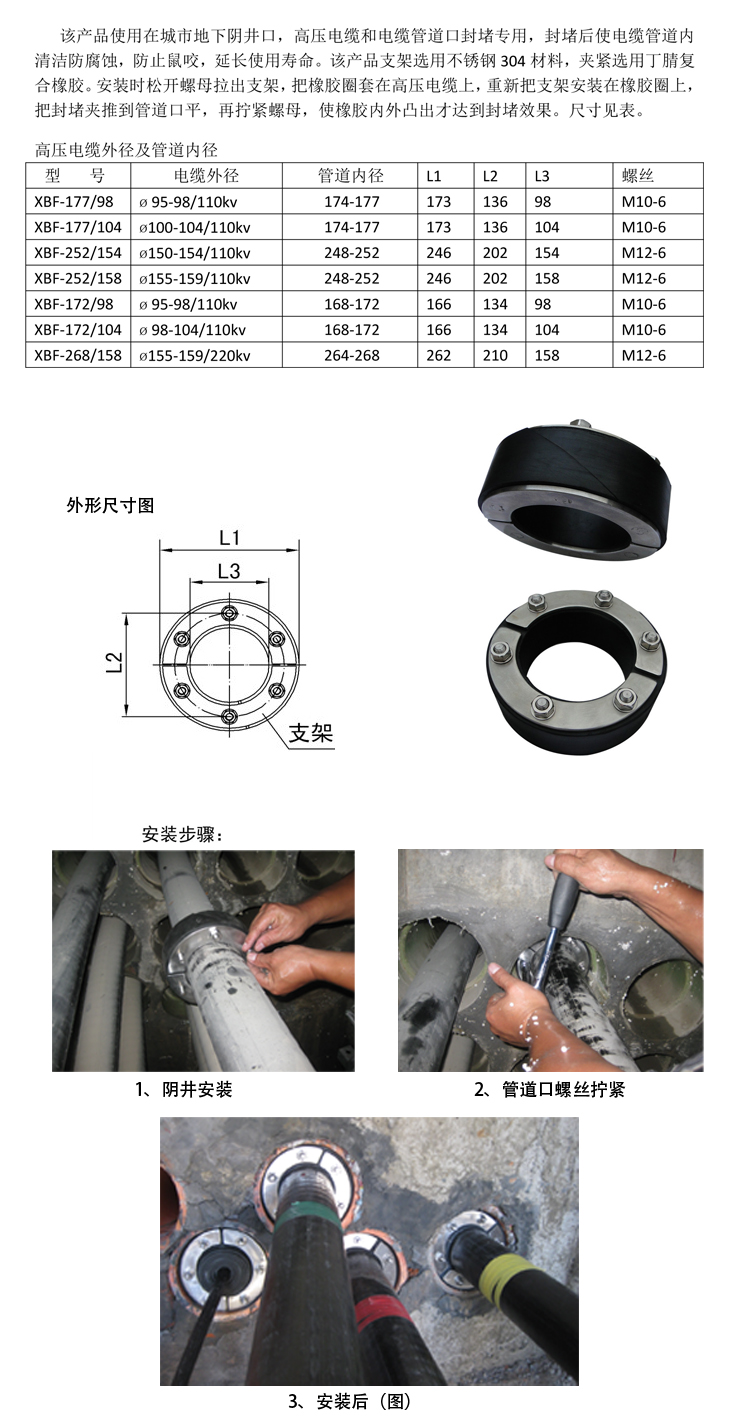 该产品使用在城市地下阴井口，高压电缆和电缆管道口封堵专用，封堵后使电缆管道内清洁防腐蚀，防止鼠咬，延长使用寿命。该产品支架选用不锈钢 304 材料，夹紧选用丁腈复合橡胶。安装时松开螺母拉出支架，把橡胶圈套在高压电缆上，重新把支架安装在橡胶圈上，把封堵夹推到管道口平，再拧紧螺母，使橡胶内外凸出才达到封堵效果。尺寸见表。

高压电缆外径及管道内径

| 型 号 | 电缆外径 | 管道内径 | L1 | L2 | L3 | 螺丝 |
|---|---|---|---|---|---|---|
| XBF-177/98 | ø 95-98/110kv | 174-177 | 173 | 136 | 98 | M10-6 |
| XBF-177/104 | ø100-104/110kv | 174-177 | 173 | 136 | 104 | M10-6 |
| XBF-252/154 | ø150-154/110kv | 248-252 | 246 | 202 | 154 | M12-6 |
| XBF-252/158 | ø155-159/110kv | 248-252 | 246 | 202 | 158 | M12-6 |
| XBF-172/98 | ø 95-98/110kv | 168-172 | 166 | 134 | 98 | M10-6 |
| XBF-172/104 | ø 98-104/110kv | 168-172 | 166 | 134 | 104 | M10-6 |
| XBF-268/158 | ø155-159/220kv | 264-268 | 262 | 210 | 158 | M12-6 |

外形尺寸图

L1

L3

L2

支架

安装步骤：

1、阴井安装

2、管道口螺丝拧紧

3、安装后（图）